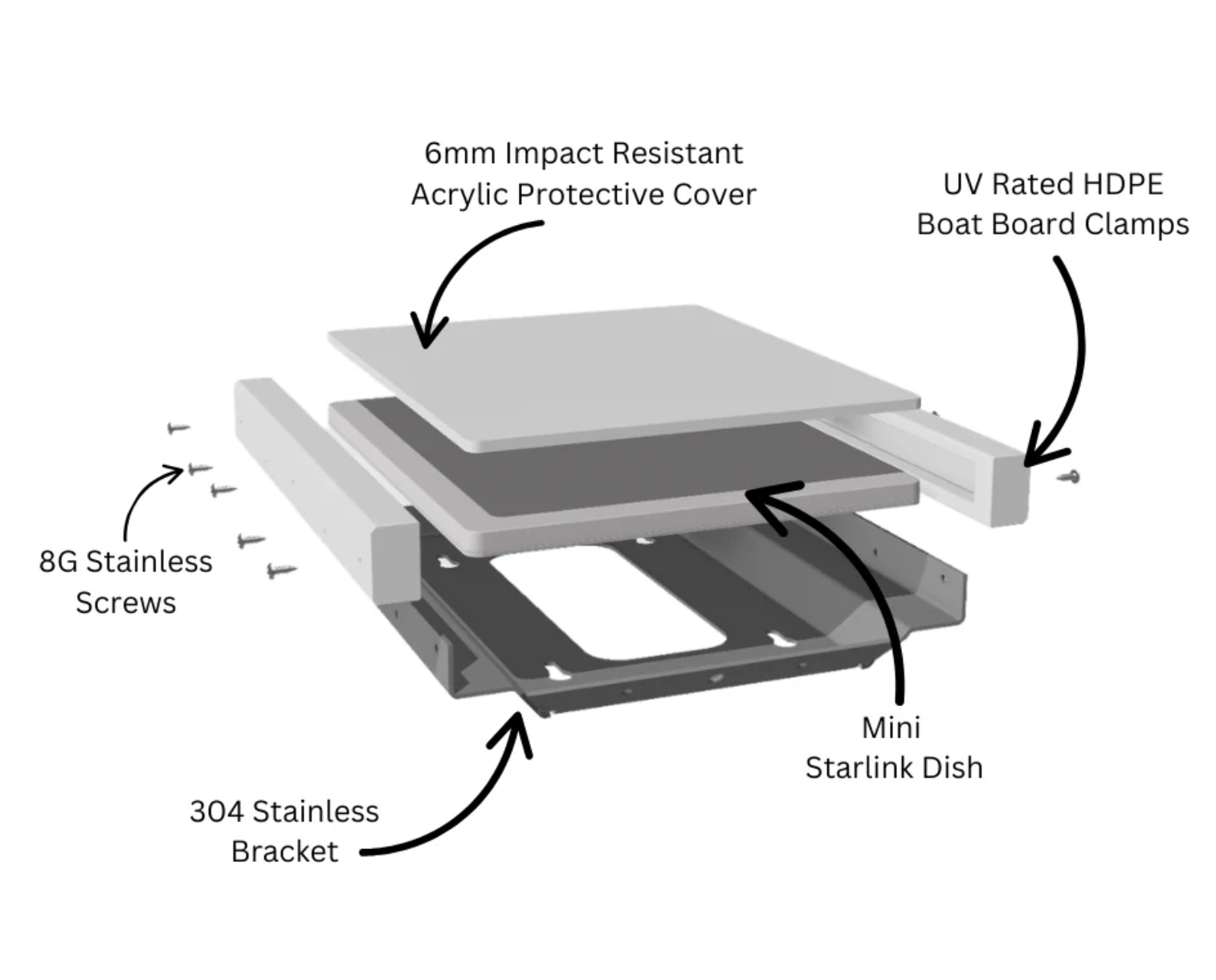 6mm Impact Resistant Acrylic Protective Cover

UV Rated HDPE Boat Board Clamps

8G Stainless Screws

Mini Starlink Dish

304 Stainless Bracket