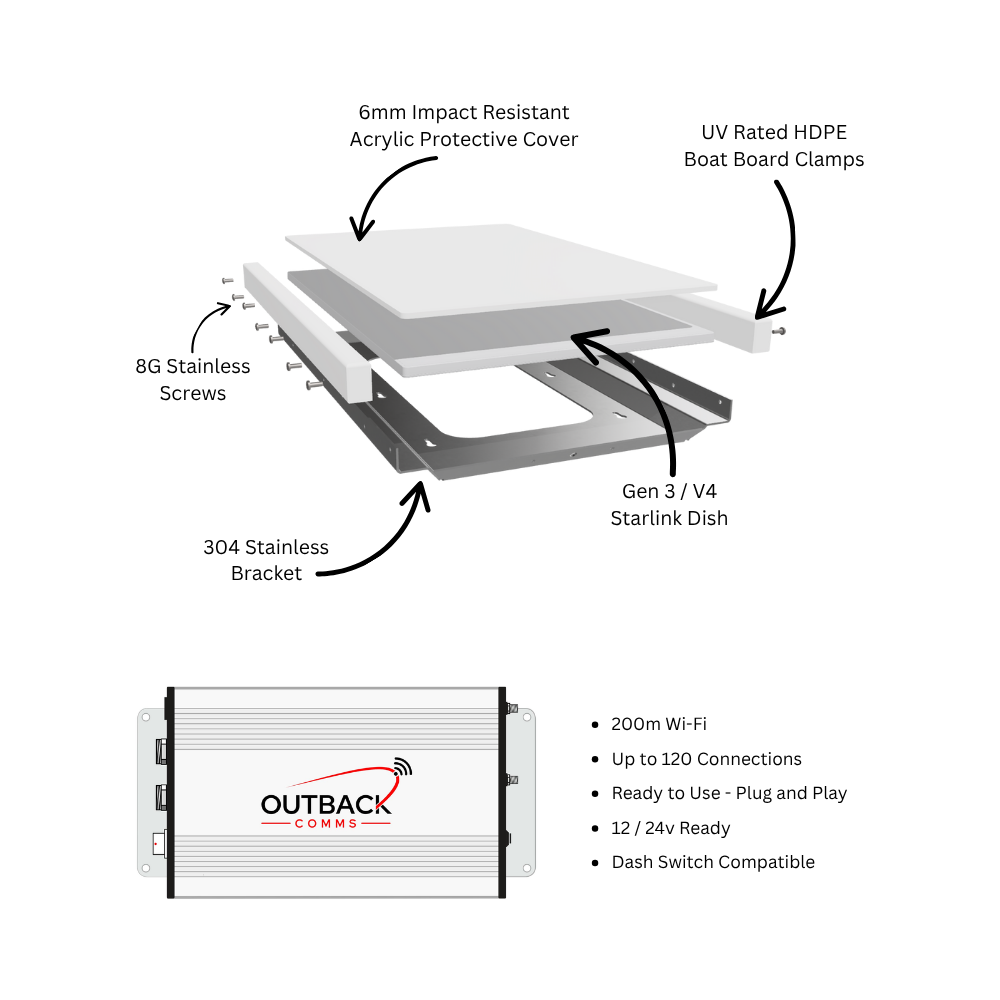 6mm Impact Resistant Acrylic Protective Cover

UV Rated HDPE Boat Board Clamps

8G Stainless Screws

Gen 3 / V4 Starlink Dish

304 Stainless Bracket

OUTBACK
COMMS

- 200m Wi-Fi
- Up to 120 Connections
- Ready to Use - Plug and Play
- 12 / 24v Ready
- Dash Switch Compatible